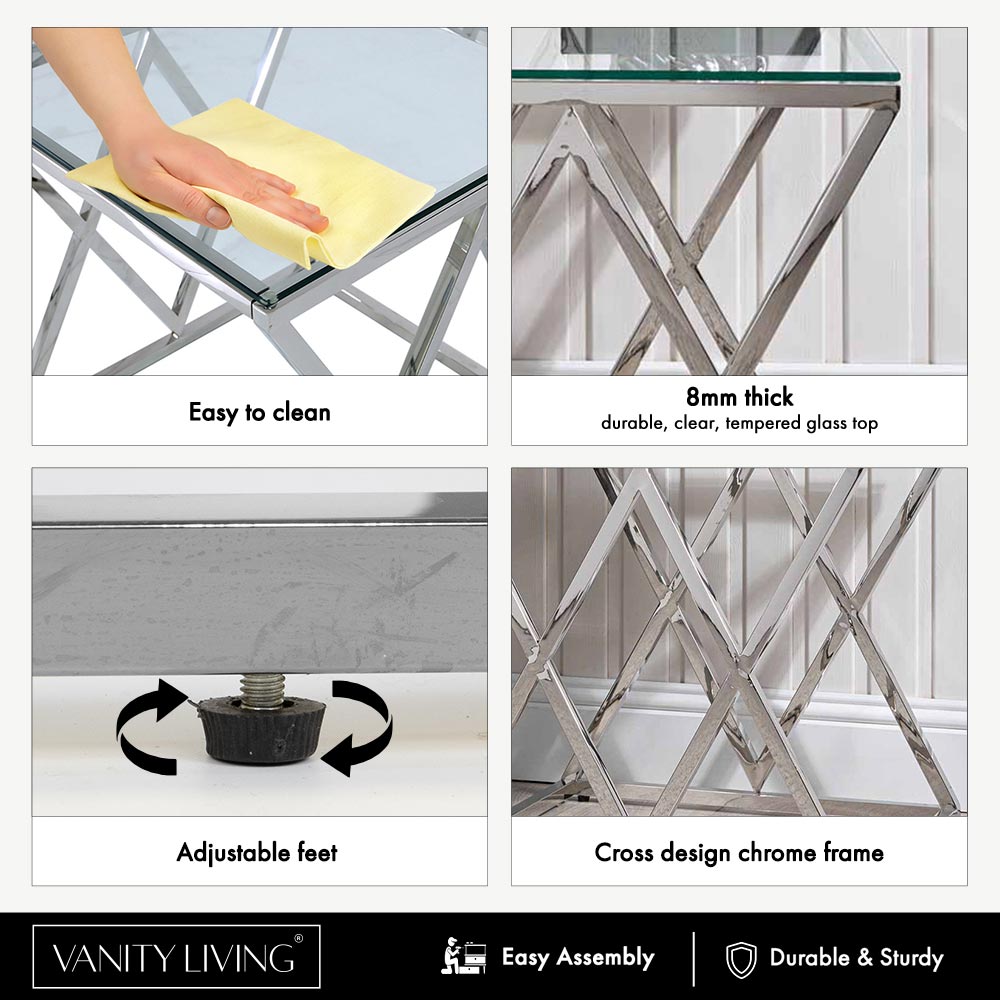 Easy to clean

8mm thick
durable, clear, tempered glass top

Adjustable feet

Cross design chrome frame

VANITY LIVING®

Easy Assembly

Durable & Sturdy