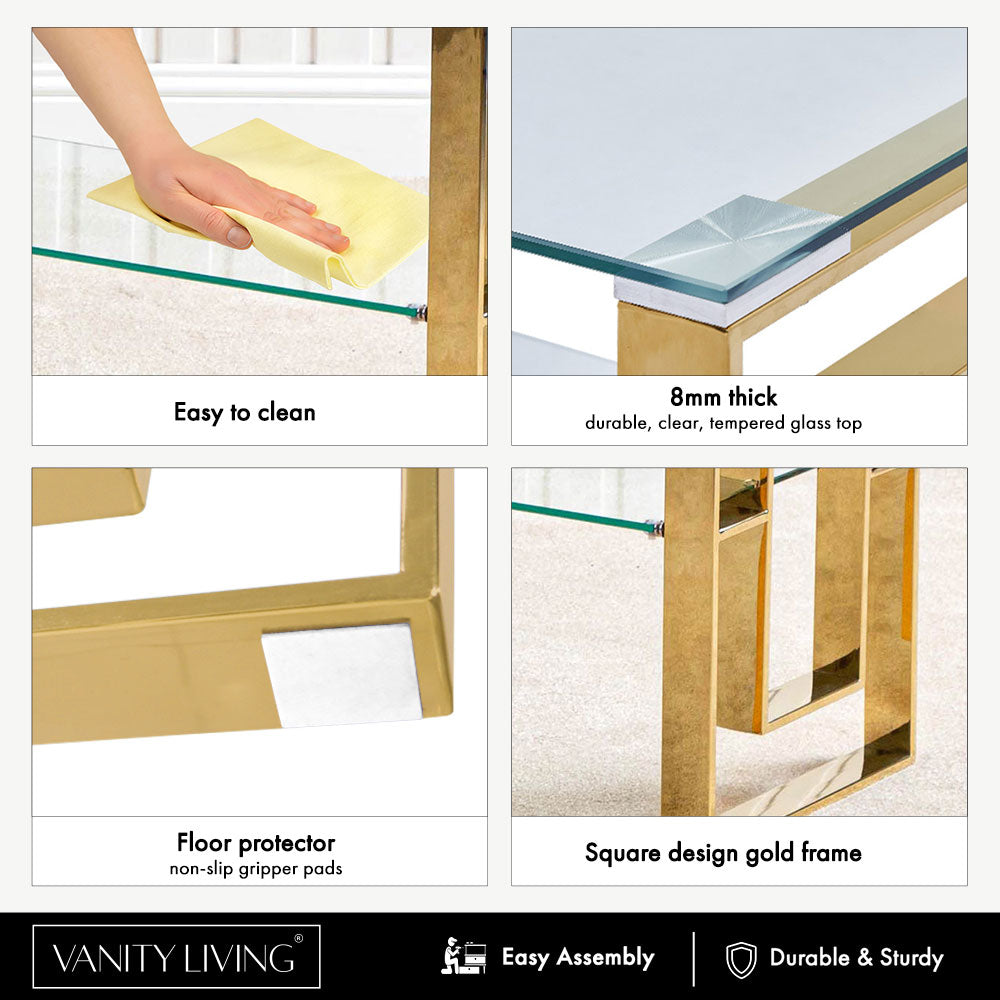 Easy to clean

8mm thick
durable, clear, tempered glass top

Floor protector
non-slip gripper pads

Square design gold frame

VANITY LIVING®

Easy Assembly

Durable & Sturdy